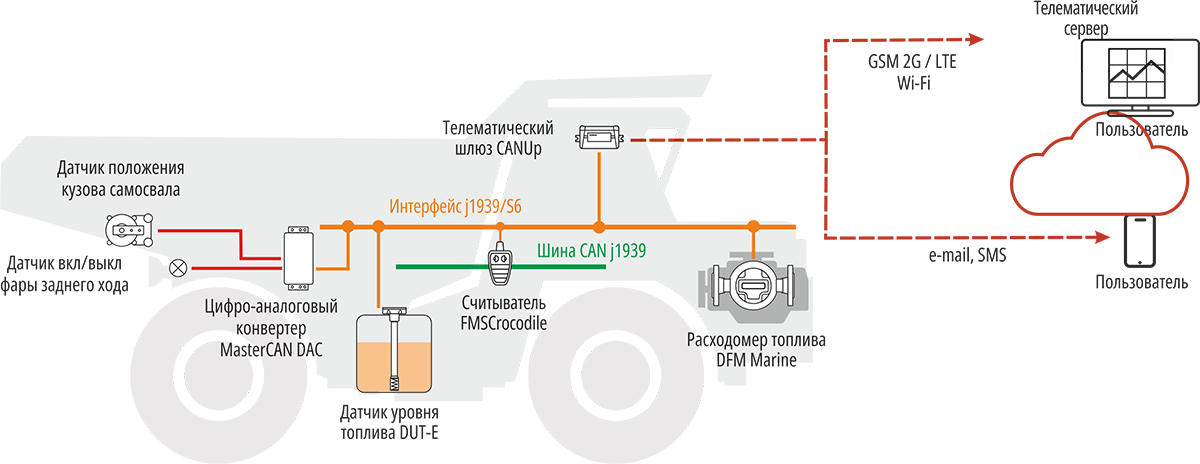 Телематический сервер

GSM 2G / LTE
Wi-Fi

Пользователь

Телематический шлюз CANUp

Датчик положения кузова самосвала

Интерфейс j1939/S6

Шина CAN j1939

e-mail, SMS

Пользователь

Датчик вкл/выкл фары заднего хода

Цифро-аналоговый конвертер MasterCAN DAC

Считыватель FMSCrocodile

Расходомер топлива DFM Marine

Датчик уровня топлива DUT-E